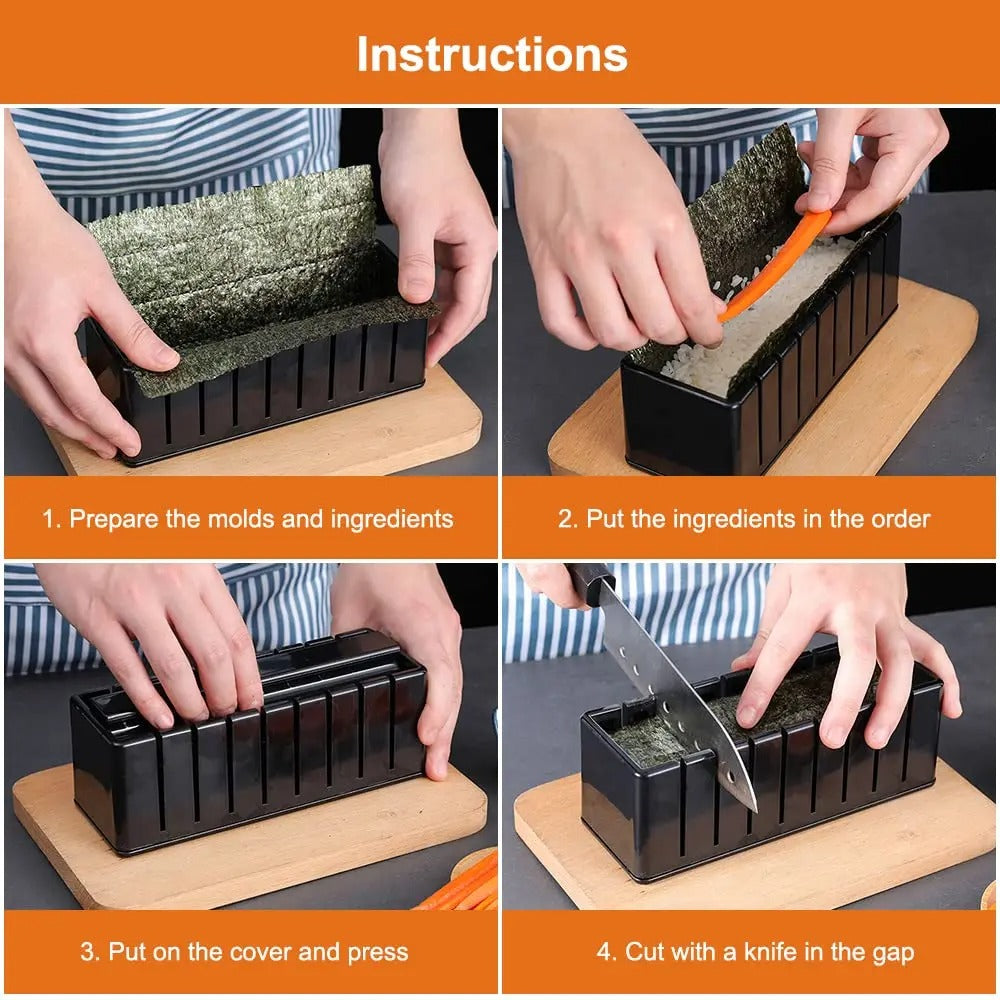 Instructions

1. Prepare the molds and ingredients

2. Put the ingredients in the order

3. Put on the cover and press

4. Cut with a knife in the gap